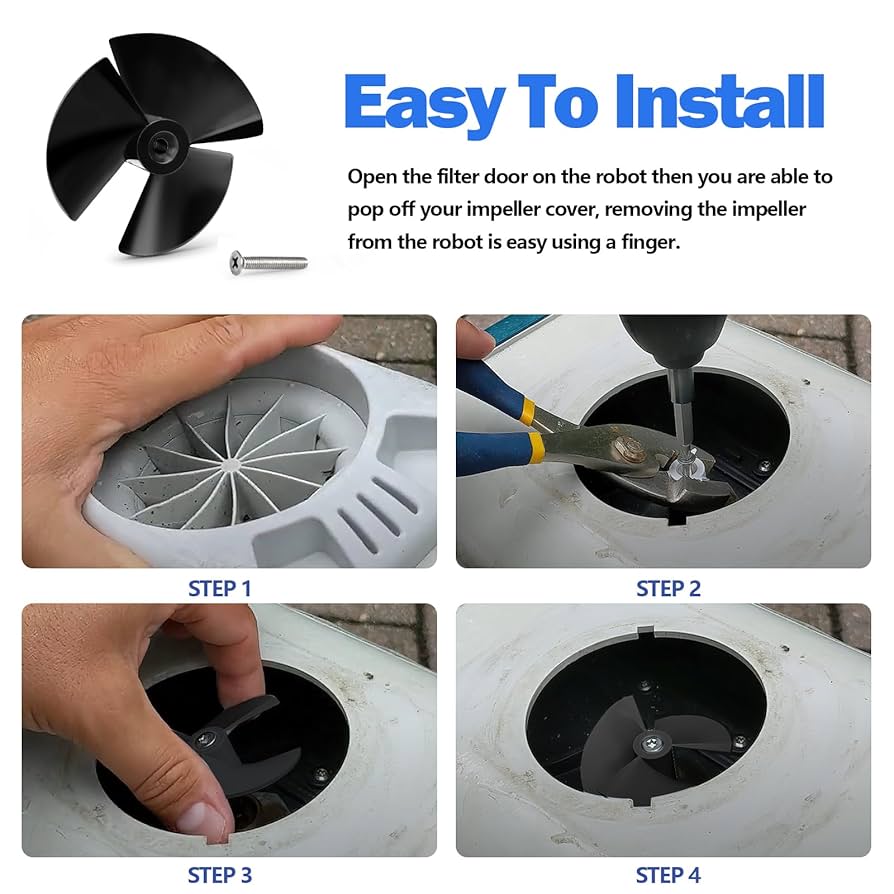 Easy To Install

Open the filter door on the robot then you are able to pop off your impeller cover, removing the impeller from the robot is easy using a finger.

STEP 1

STEP 2

STEP 3

STEP 4