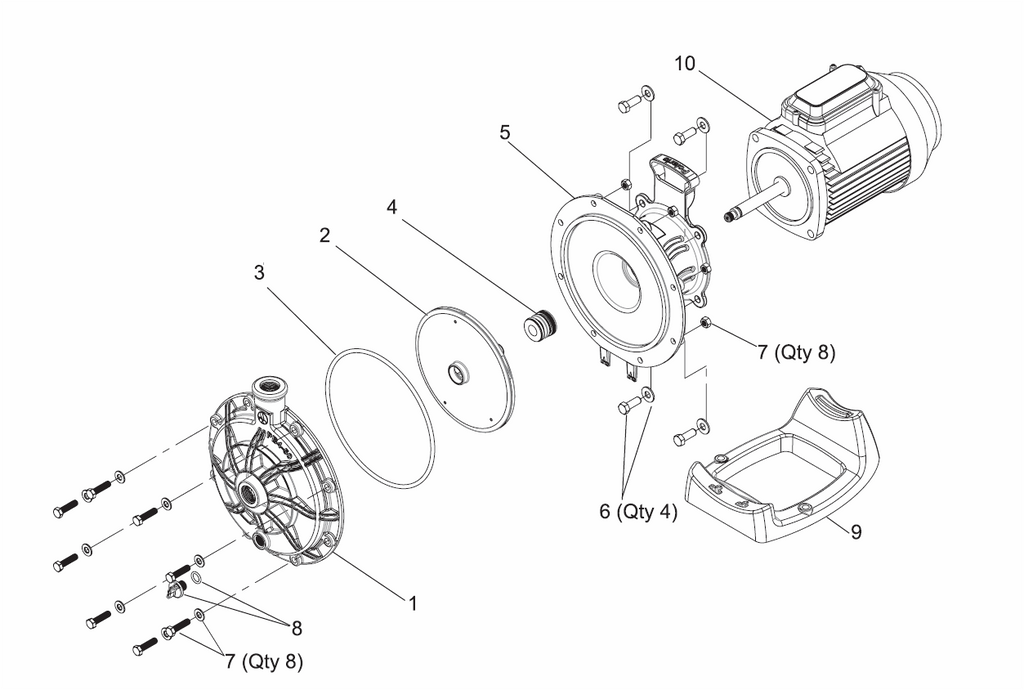 10
5
4
2
3
7 (Qty 8)
6 (Qty 4)
9
1
8
7 (Qty 8)